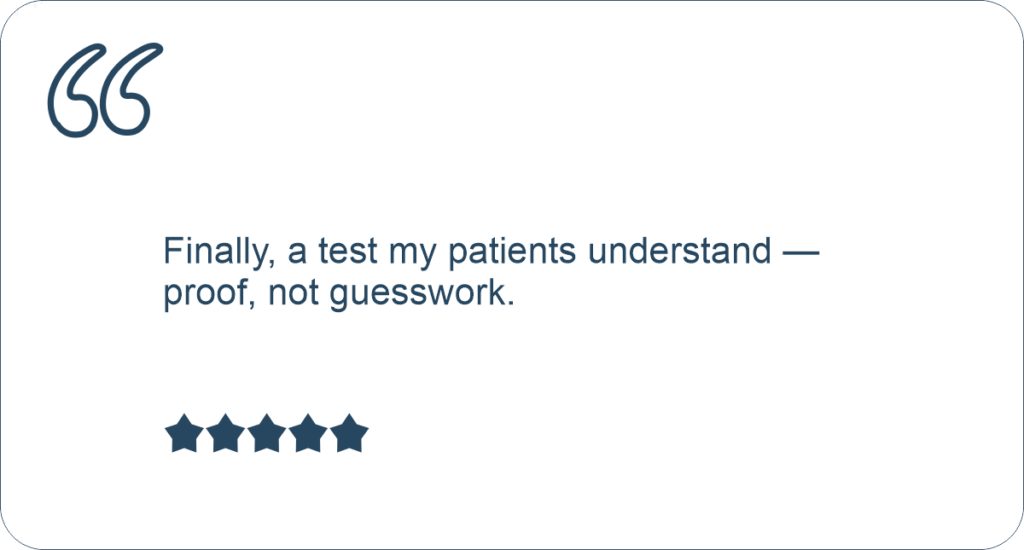 Finally, a test my patients understand — proof, not guesswork.